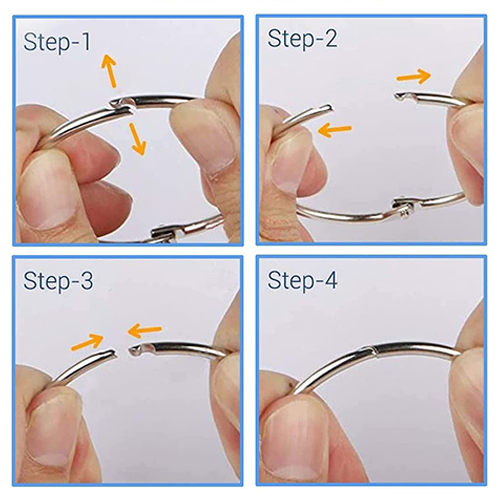 Step-1

Step-2

Step-3

Step-4